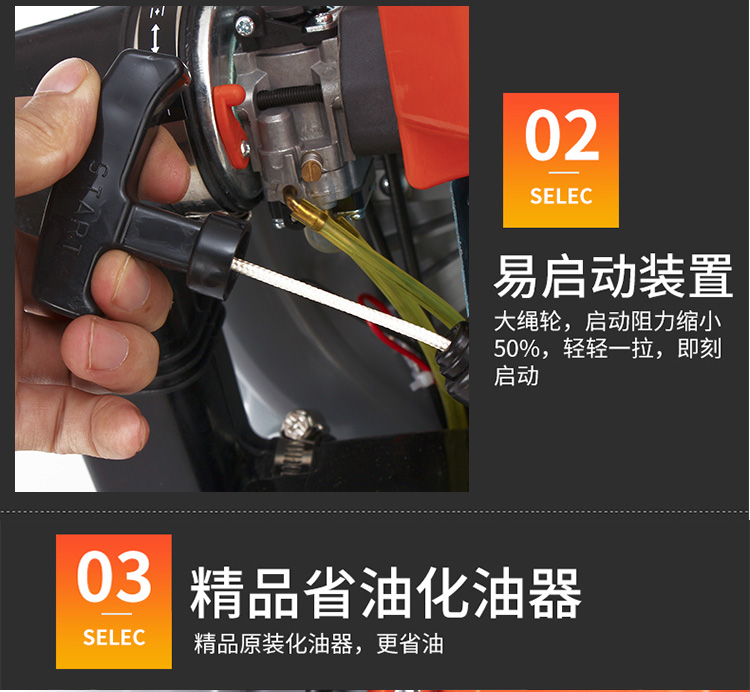 START

02
SELEC

易启动装置

大绳轮，启动阻力缩小50%，轻轻一拉，即刻启动

03
SELEC

精品省油化油器

精品原装化油器，更省油